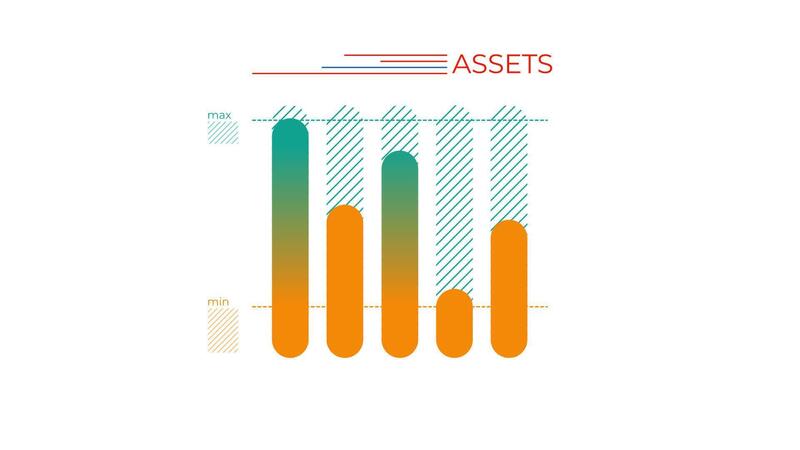 ASSETS

max

min