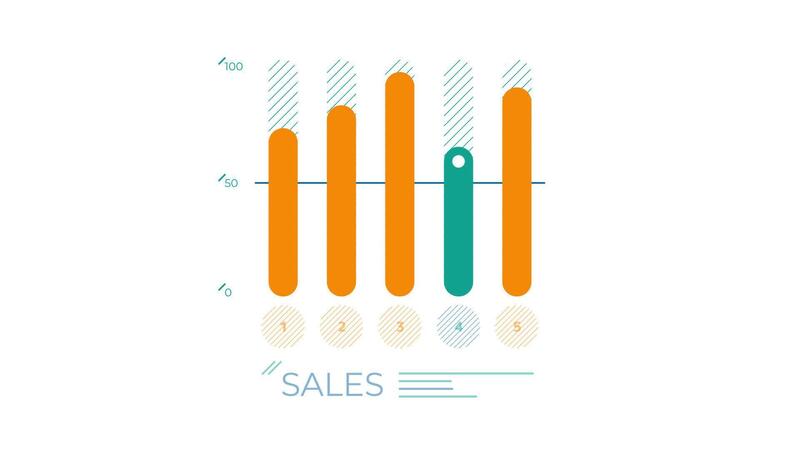 100
50
0
1
2
3
4
5
SALES