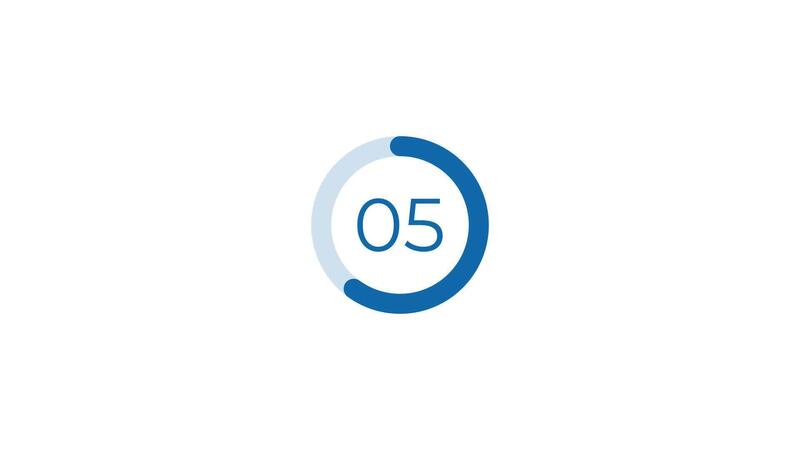 05