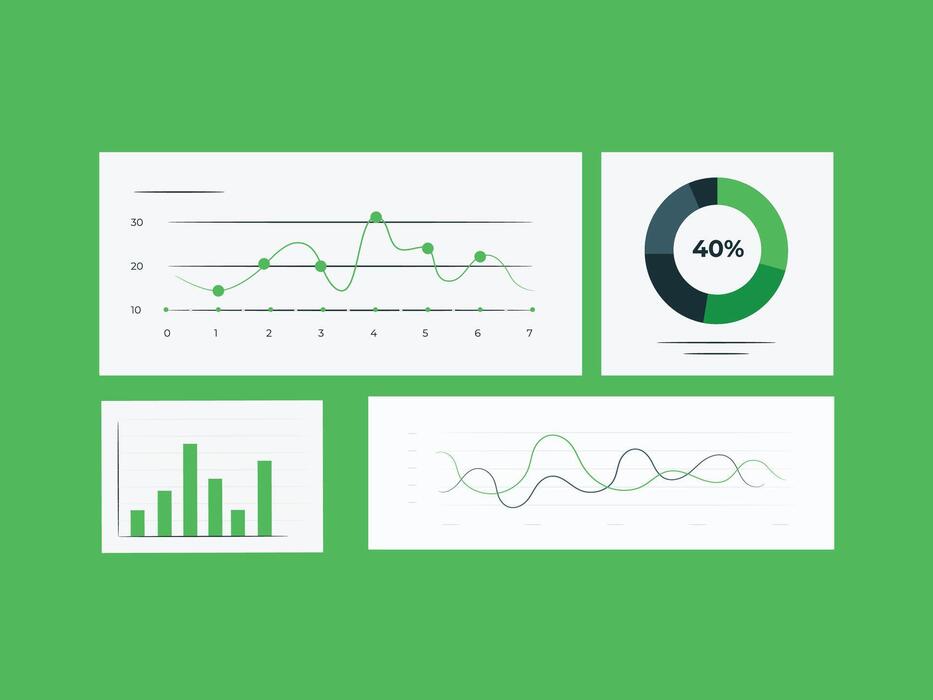 30
20
10
0 1 2 3 4 5 6 7

40%