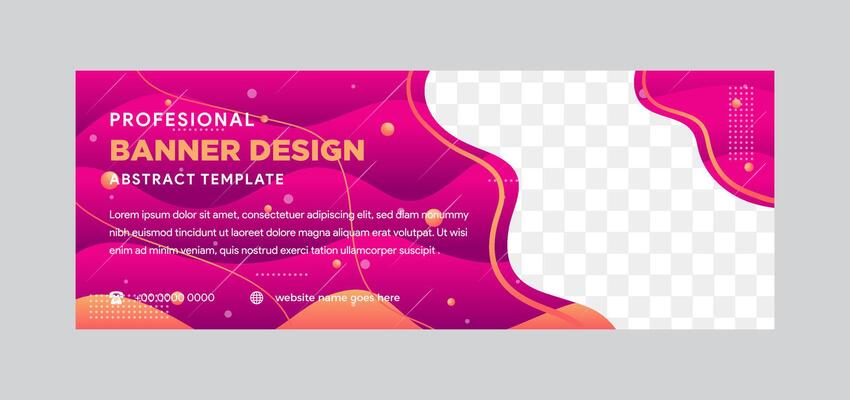 PROFESIONAL
BANNER DESIGN
ABSTRACT TEMPLATE

Lorem ipsum dolor sit amet, consectetuer adipiscing elit, sed diam nonummy nibh euismod tincidunt ut laoreet dolore magna aliquam erat volutpat. Ut wisi enim ad minim veniam, quis nostrud exerci tation ullamcorper suscipit .

+00 0000 0000

website name goes here