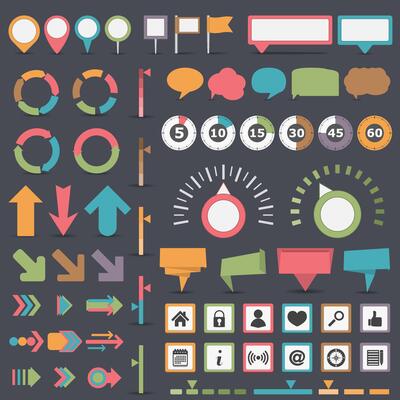 5 10 15 30 45 60

i
@