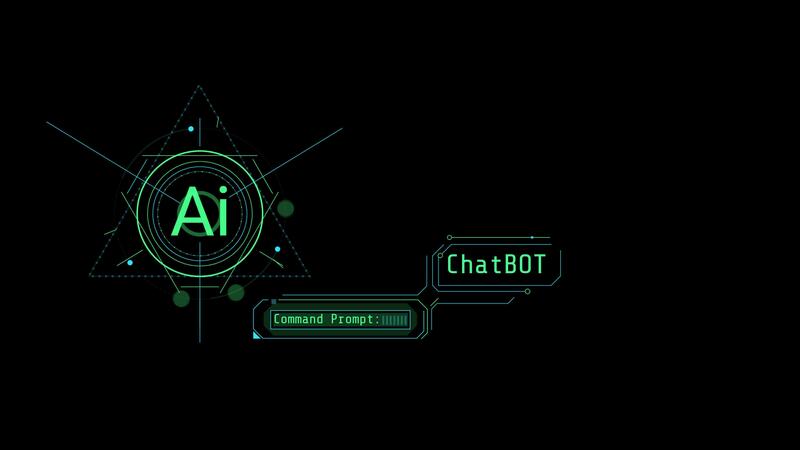 Ai

ChatBOT

Command Prompt: