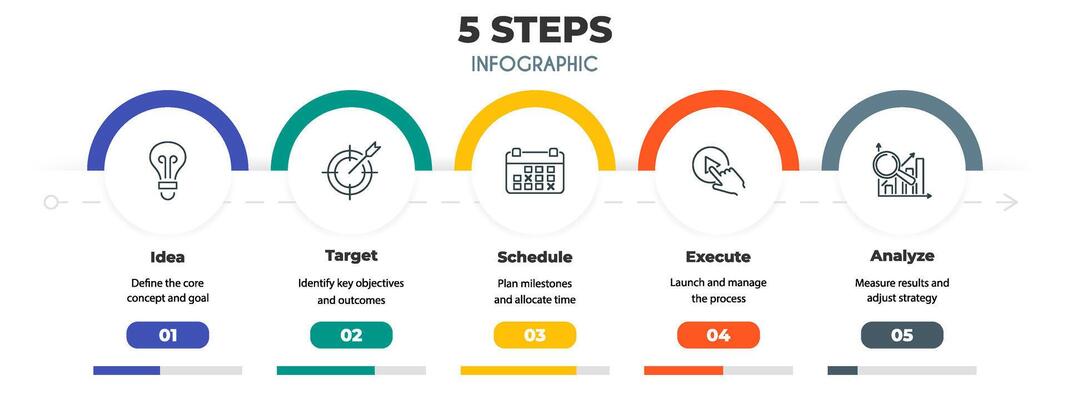 5 STEPS
INFOGRAPHIC

Idea
Define the core concept and goal
01

Target
Identify key objectives and outcomes
02

Schedule
Plan milestones and allocate time
03

Execute
Launch and manage the process
04

Analyze
Measure results and adjust strategy
05