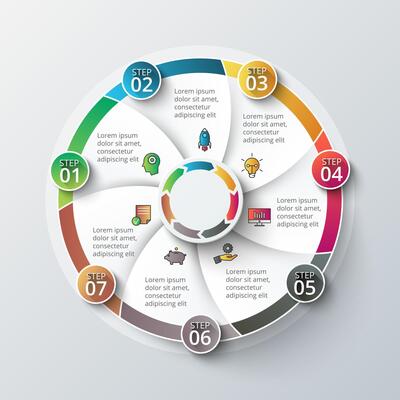 STEP
01

Lorem ipsum dolor sit amet, consectetur adipiscing elit

STEP
02

Lorem ipsum dolor sit amet, consectetur adipiscing elit

STEP
03

Lorem ipsum dolor sit amet, consectetur adipiscing elit

STEP
04

Lorem ipsum dolor sit amet, consectetur adipiscing elit

STEP
05

Lorem ipsum dolor sit amet, consectetur adipiscing elit

STEP
06

Lorem ipsum dolor sit amet, consectetur adipiscing elit

STEP
07

Lorem ipsum dolor sit amet, consectetur adipiscing elit