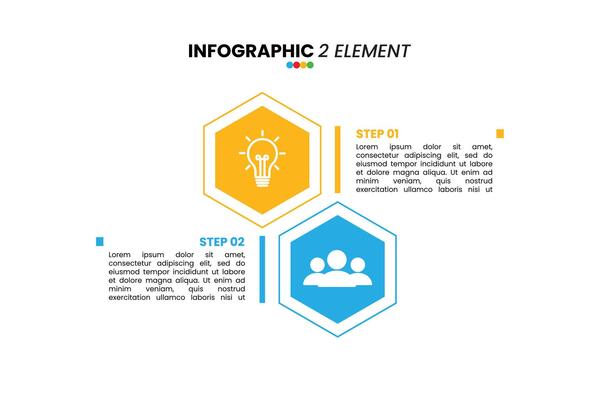 INFOGRAPHIC 2 ELEMENT

STEP 01
Lorem ipsum dolor sit amet, consectetur adipiscing elit, sed do eiusmod tempor incididunt ut labore et dolore magna aliqua. Ut enim ad minim veniam, quis nostrud exercitation ullamco laboris nisi ut

STEP 02
Lorem ipsum dolor sit amet, consectetur adipiscing elit, sed do eiusmod tempor incididunt ut labore et dolore magna aliqua. Ut enim ad minim veniam, quis nostrud exercitation ullamco laboris nisi ut