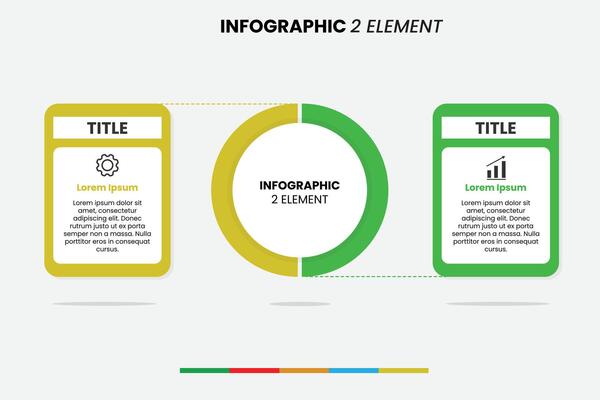 INFOGRAPHIC 2 ELEMENT

TITLE

Lorem Ipsum

Lorem ipsum dolor sit amet, consectetur adipiscing elit. Donec rutrum justo ut ex porta semper non a massa. Nulla porttitor eros in consequat cursus.

INFOGRAPHIC
2 ELEMENT

TITLE

Lorem Ipsum

Lorem ipsum dolor sit amet, consectetur adipiscing elit. Donec rutrum justo ut ex porta semper non a massa. Nulla porttitor eros in consequat cursus.