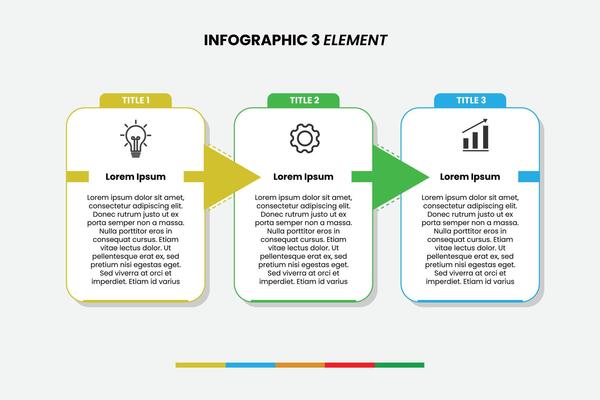 INFOGRAPHIC 3 ELEMENT

TITLE 1

Lorem Ipsum

Lorem ipsum dolor sit amet, consectetur adipiscing elit. Donec rutrum justo ut ex porta semper non a massa. Nulla porttitor eros in consequat cursus. Etiam vitae lectus dolor. Ut pellentesque erat ex, sed pretium nisi egestas eget. Sed viverra at orci et imperdiet. Etiam id varius

TITLE 2

Lorem Ipsum

Lorem ipsum dolor sit amet, consectetur adipiscing elit. Donec rutrum justo ut ex porta semper non a massa. Nulla porttitor eros in consequat cursus. Etiam vitae lectus dolor. Ut pellentesque erat ex, sed pretium nisi egestas eget. Sed viverra at orci et imperdiet. Etiam id varius

TITLE 3

Lorem Ipsum

Lorem ipsum dolor sit amet, consectetur adipiscing elit. Donec rutrum justo ut ex porta semper non a massa. Nulla porttitor eros in consequat cursus. Etiam vitae lectus dolor. Ut pellentesque erat ex, sed pretium nisi egestas eget. Sed viverra at orci et imperdiet. Etiam id varius