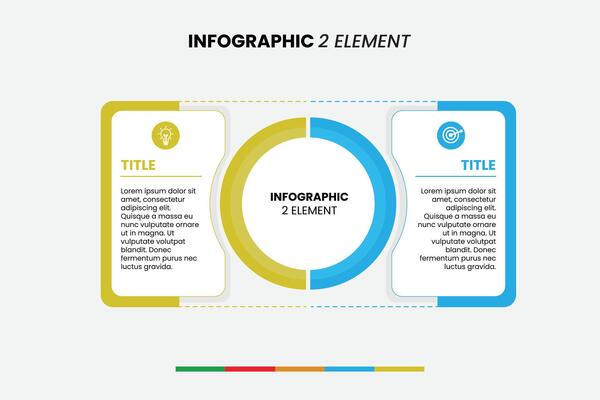 INFOGRAPHIC 2 ELEMENT

TITLE

Lorem ipsum dolor sit amet, consectetur adipiscing elit. Quisque a massa eu nunc vulputate ornare ut in magna. Ut vulputate volutpat blandit. Donec fermentum purus nec luctus gravida.

INFOGRAPHIC
2 ELEMENT

TITLE

Lorem ipsum dolor sit amet, consectetur adipiscing elit. Quisque a massa eu nunc vulputate ornare ut in magna. Ut vulputate volutpat blandit. Donec fermentum purus nec luctus gravida.