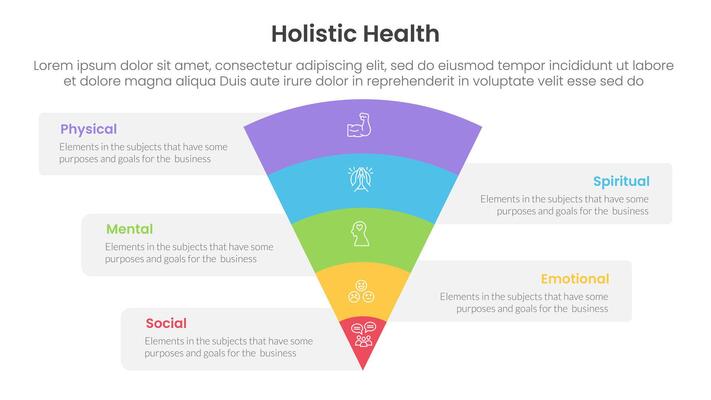 Holistic Health

Lorem ipsum dolor sit amet, consectetur adipiscing elit, sed do eiusmod tempor incididunt ut labore et dolore magna aliqua Duis aute irure dolor in reprehenderit in voluptate velit esse sed do

Physical
Elements in the subjects that have some purposes and goals for the business

Spiritual
Elements in the subjects that have some purposes and goals for the business

Mental
Elements in the subjects that have some purposes and goals for the business

Emotional
Elements in the subjects that have some purposes and goals for the business

Social
Elements in the subjects that have some purposes and goals for the business