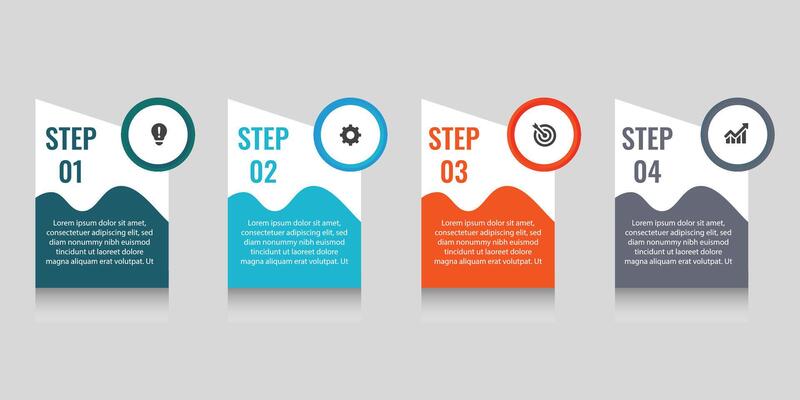 STEP 01

Lorem ipsum dolor sit amet, consectetuer adipiscing elit, sed diam nonummy nibh euismod tincidunt ut laoreet dolore magna aliquam erat volutpat. Ut

STEP 02

Lorem ipsum dolor sit amet, consectetuer adipiscing elit, sed diam nonummy nibh euismod tincidunt ut laoreet dolore magna aliquam erat volutpat. Ut

STEP 03

Lorem ipsum dolor sit amet, consectetuer adipiscing elit, sed diam nonummy nibh euismod tincidunt ut laoreet dolore magna aliquam erat volutpat. Ut

STEP 04

Lorem ipsum dolor sit amet, consectetuer adipiscing elit, sed diam nonummy nibh euismod tincidunt ut laoreet dolore magna aliquam erat volutpat. Ut