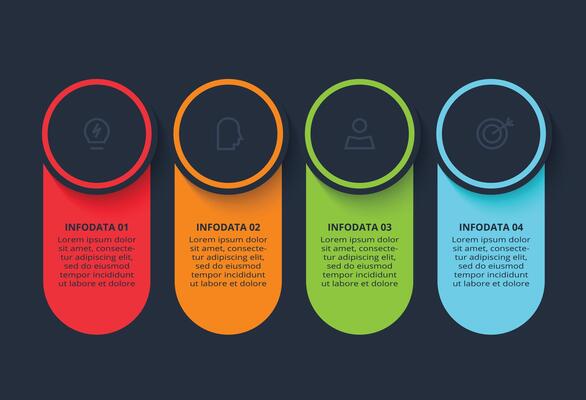 INFODATA 01
Lorem ipsum dolor sit amet, consectetur adipiscing elit, sed do eiusmod tempor incididunt ut labore et dolore

INFODATA 02
Lorem ipsum dolor sit amet, consectetur adipiscing elit, sed do eiusmod tempor incididunt ut labore et dolore

INFODATA 03
Lorem ipsum dolor sit amet, consectetur adipiscing elit, sed do eiusmod tempor incididunt ut labore et dolore

INFODATA 04
Lorem ipsum dolor sit amet, consectetur adipiscing elit, sed do eiusmod tempor incididunt ut labore et dolore