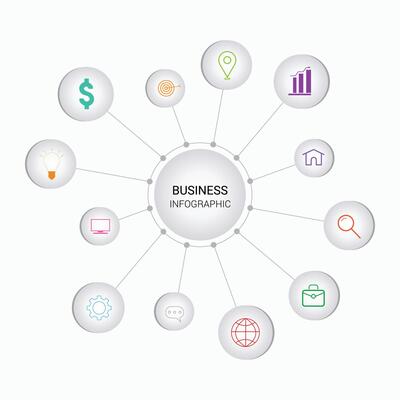 BUSINESS
INFOGRAPHIC