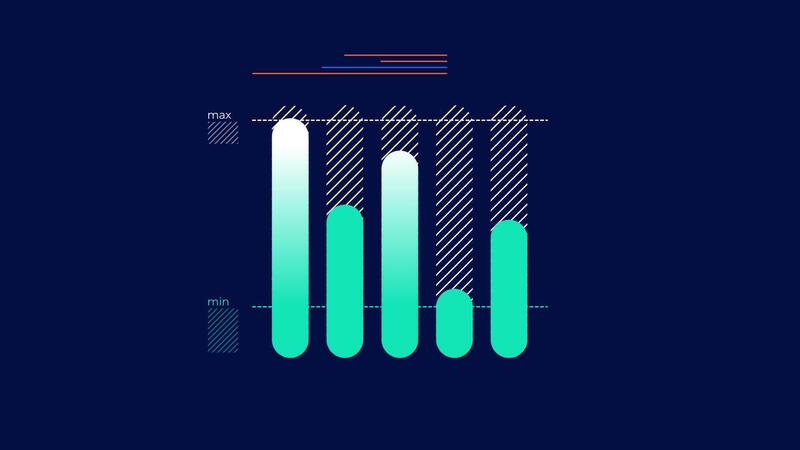 max

min