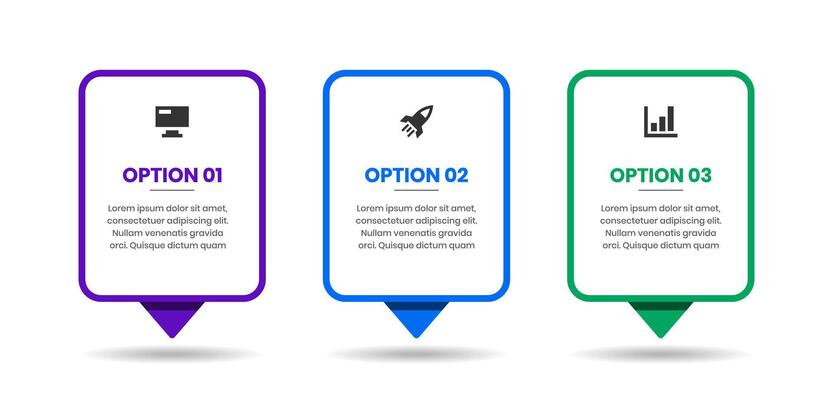 OPTION 01

Lorem ipsum dolor sit amet, consectetuer adipiscing elit. Nullam venenatis gravida orci. Quisque dictum quam

OPTION 02

Lorem ipsum dolor sit amet, consectetuer adipiscing elit. Nullam venenatis gravida orci. Quisque dictum quam

OPTION 03

Lorem ipsum dolor sit amet, consectetuer adipiscing elit. Nullam venenatis gravida orci. Quisque dictum quam