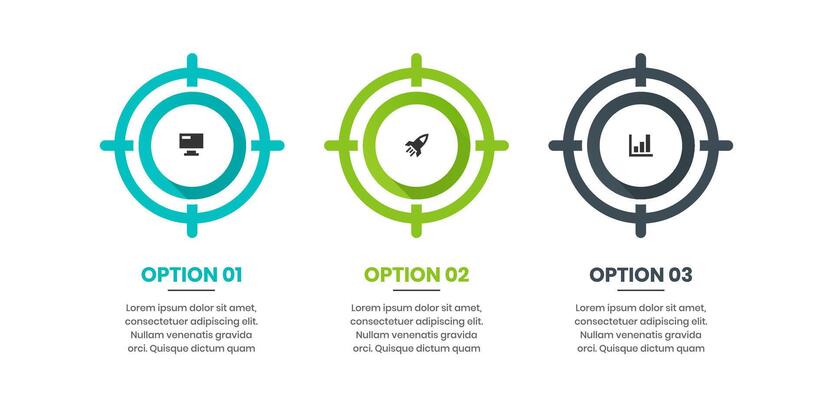 OPTION 01

Lorem ipsum dolor sit amet, consectetuer adipiscing elit. Nullam venenatis gravida orci. Quisque dictum quam

OPTION 02

Lorem ipsum dolor sit amet, consectetuer adipiscing elit. Nullam venenatis gravida orci. Quisque dictum quam

OPTION 03

Lorem ipsum dolor sit amet, consectetuer adipiscing elit. Nullam venenatis gravida orci. Quisque dictum quam