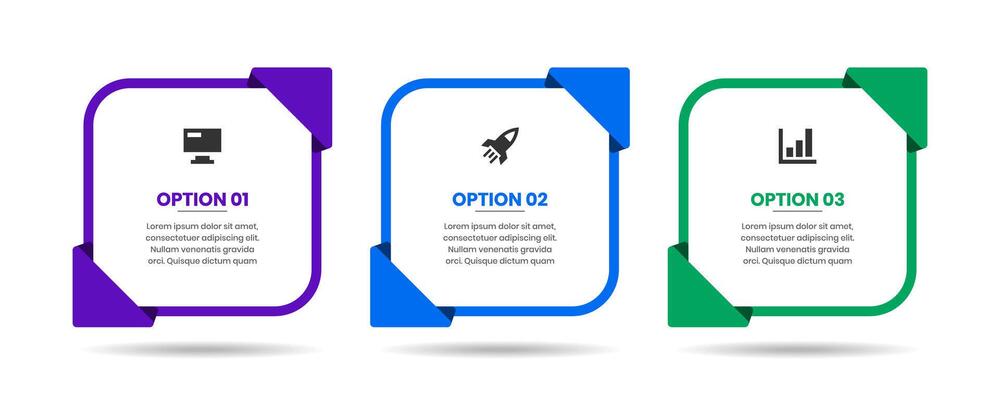 OPTION 01

Lorem ipsum dolor sit amet, consectetuer adipiscing elit. Nullam venenatis gravida orci. Quisque dictum quam

OPTION 02

Lorem ipsum dolor sit amet, consectetuer adipiscing elit. Nullam venenatis gravida orci. Quisque dictum quam

OPTION 03

Lorem ipsum dolor sit amet, consectetuer adipiscing elit. Nullam venenatis gravida orci. Quisque dictum quam