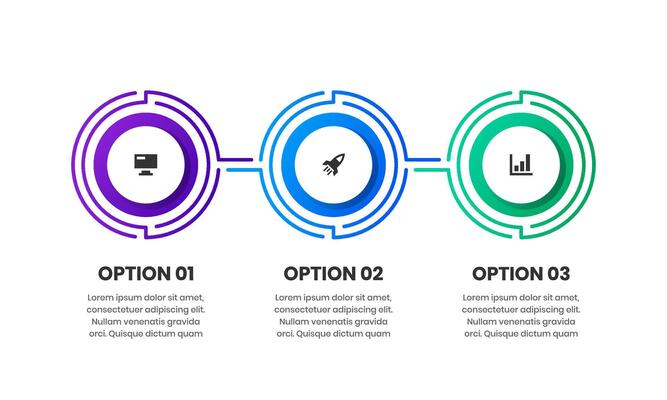 OPTION 01

Lorem ipsum dolor sit amet, consectetuer adipiscing elit. Nullam venenatis gravida orci. Quisque dictum quam

OPTION 02

Lorem ipsum dolor sit amet, consectetuer adipiscing elit. Nullam venenatis gravida orci. Quisque dictum quam

OPTION 03

Lorem ipsum dolor sit amet, consectetuer adipiscing elit. Nullam venenatis gravida orci. Quisque dictum quam