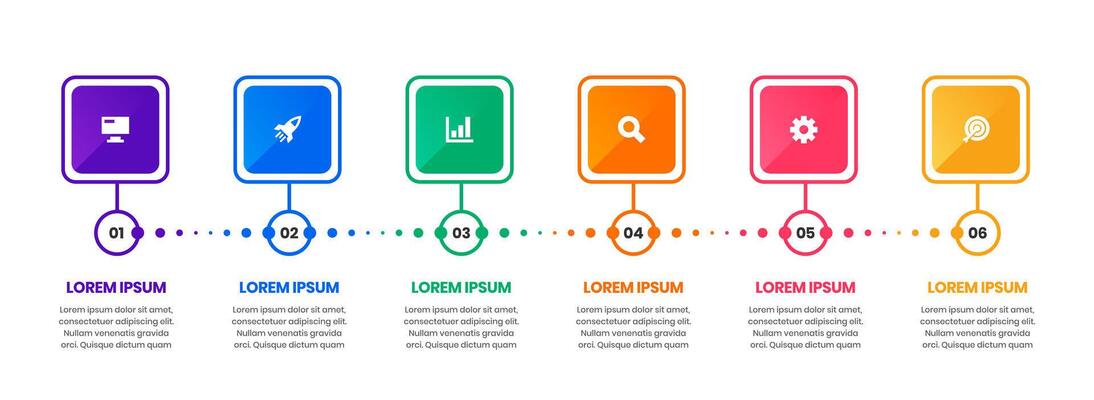 01

LOREM IPSUM

Lorem ipsum dolor sit amet, consectetuer adipiscing elit. Nullam venenatis gravida orci. Quisque dictum quam

02

LOREM IPSUM

Lorem ipsum dolor sit amet, consectetuer adipiscing elit. Nullam venenatis gravida orci. Quisque dictum quam

03

LOREM IPSUM

Lorem ipsum dolor sit amet, consectetuer adipiscing elit. Nullam venenatis gravida orci. Quisque dictum quam

04

LOREM IPSUM

Lorem ipsum dolor sit amet, consectetuer adipiscing elit. Nullam venenatis gravida orci. Quisque dictum quam

05

LOREM IPSUM

Lorem ipsum dolor sit amet, consectetuer adipiscing elit. Nullam venenatis gravida orci. Quisque dictum quam

06

LOREM IPSUM

Lorem ipsum dolor sit amet, consectetuer adipiscing elit. Nullam venenatis gravida orci. Quisque dictum quam