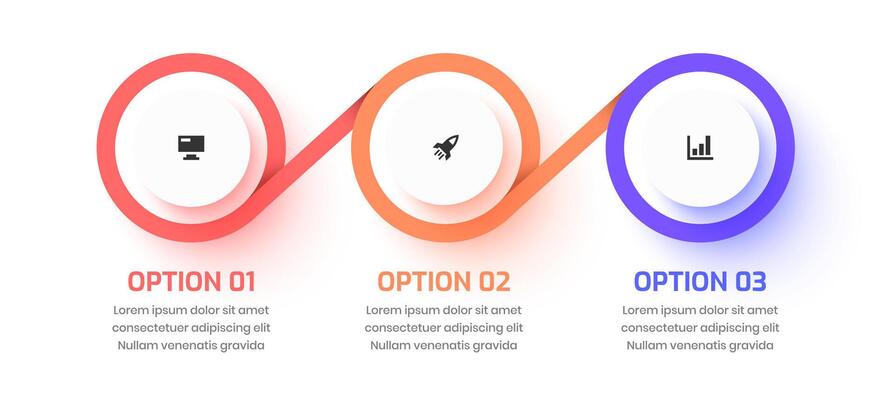 OPTION 01
Lorem ipsum dolor sit amet consectetuer adipiscing elit Nullam venenatis gravida

OPTION 02
Lorem ipsum dolor sit amet consectetuer adipiscing elit Nullam venenatis gravida

OPTION 03
Lorem ipsum dolor sit amet consectetuer adipiscing elit Nullam venenatis gravida