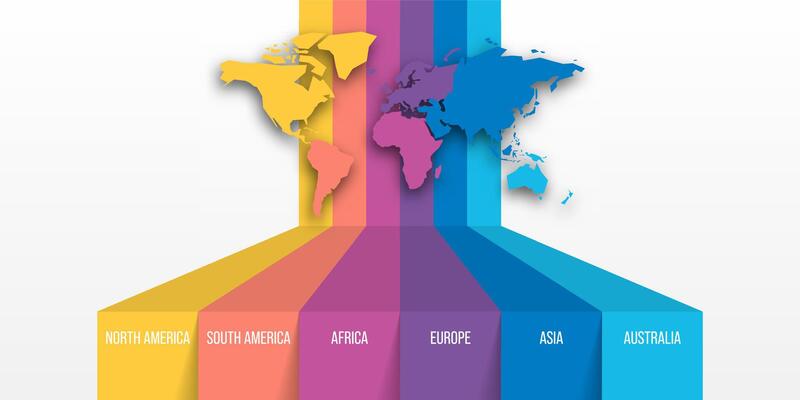 NORTH AMERICA SOUTH AMERICA AFRICA EUROPE ASIA AUSTRALIA