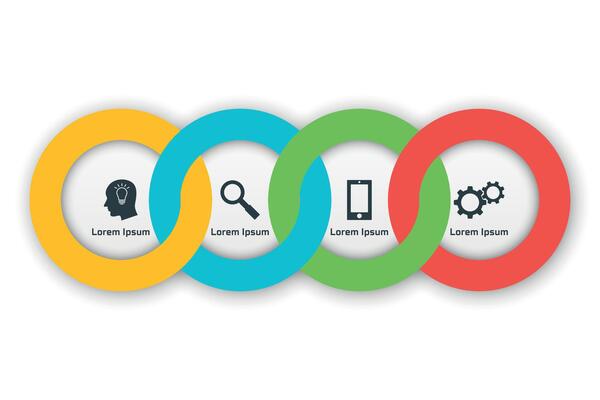 Lorem Ipsum

Lorem Ipsum

Lorem Ipsum

Lorem Ipsum