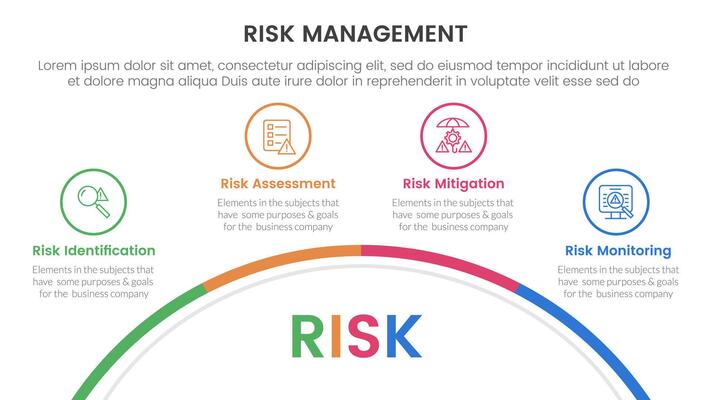 RISK MANAGEMENT

Lorem ipsum dolor sit amet, consectetur adipiscing elit, sed do eiusmod tempor incididunt ut labore et dolore magna aliqua Duis aute irure dolor in reprehenderit in voluptate velit esse sed do

Risk Identification
Elements in the subjects that have some purposes & goals for the business company

Risk Assessment
Elements in the subjects that have some purposes & goals for the business company

Risk Mitigation
Elements in the subjects that have some purposes & goals for the business company

Risk Monitoring
Elements in the subjects that have some purposes & goals for the business company

RISK