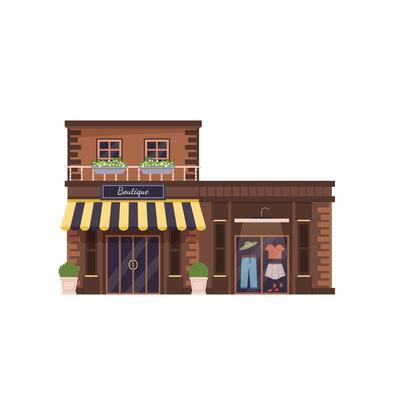 Boutique