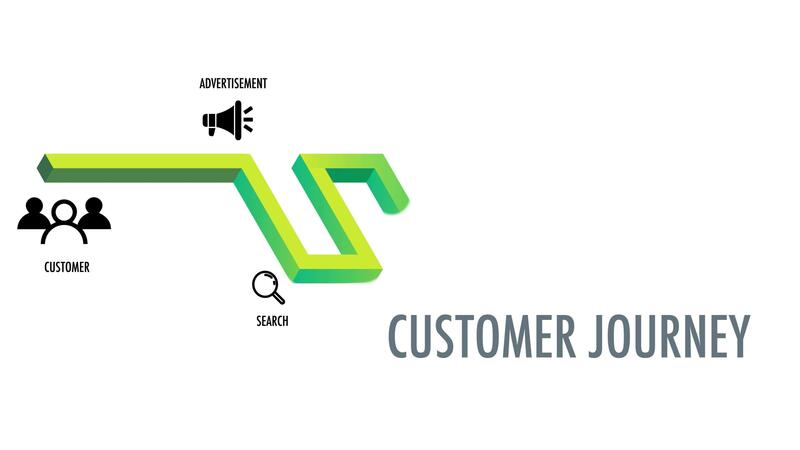 ADVERTISEMENT

CUSTOMER

SEARCH

CUSTOMER JOURNEY