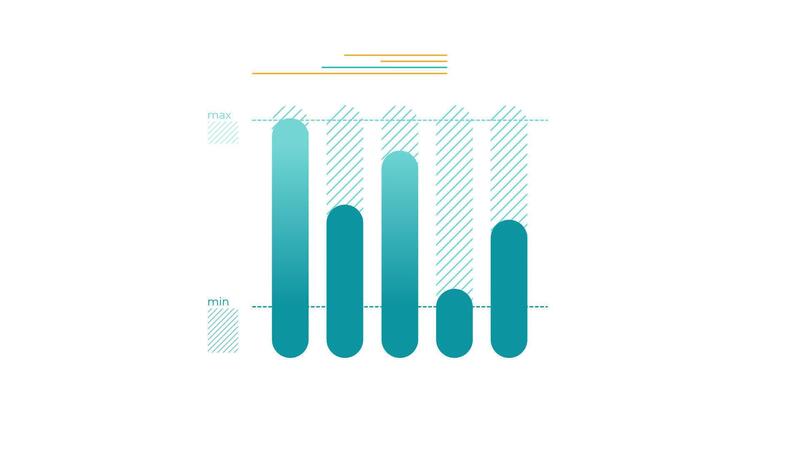 max

min