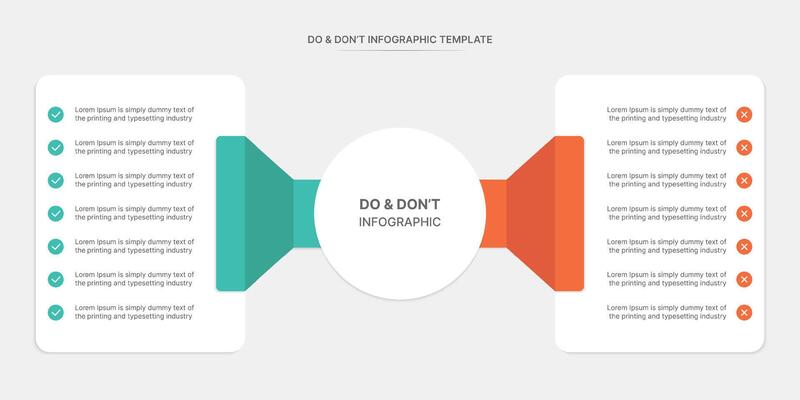 DO & DON'T INFOGRAPHIC TEMPLATE

Lorem Ipsum is simply dummy text of the printing and typesetting industry

Lorem Ipsum is simply dummy text of the printing and typesetting industry

Lorem Ipsum is simply dummy text of the printing and typesetting industry

Lorem Ipsum is simply dummy text of the printing and typesetting industry

Lorem Ipsum is simply dummy text of the printing and typesetting industry

Lorem Ipsum is simply dummy text of the printing and typesetting industry

Lorem Ipsum is simply dummy text of the printing and typesetting industry

DO & DON'T
INFOGRAPHIC

Lorem Ipsum is simply dummy text of the printing and typesetting industry

Lorem Ipsum is simply dummy text of the printing and typesetting industry

Lorem Ipsum is simply dummy text of the printing and typesetting industry

Lorem Ipsum is simply dummy text of the printing and typesetting industry

Lorem Ipsum is simply dummy text of the printing and typesetting industry

Lorem Ipsum is simply dummy text of the printing and typesetting industry

Lorem Ipsum is simply dummy text of the printing and typesetting industry