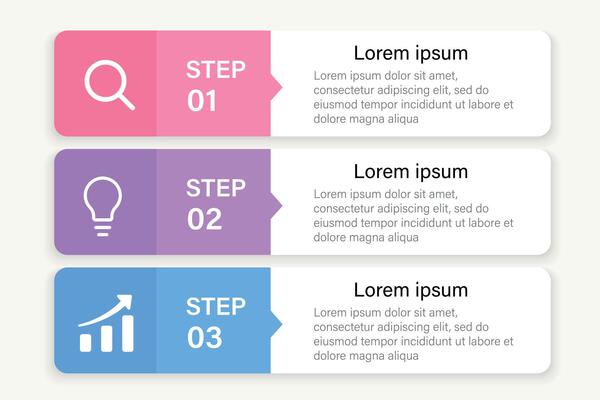 STEP 01

Lorem ipsum

Lorem ipsum dolor sit amet, consectetur adipiscing elit, sed do eiusmod tempor incididunt ut labore et dolore magna aliqua

STEP 02

Lorem ipsum

Lorem ipsum dolor sit amet, consectetur adipiscing elit, sed do eiusmod tempor incididunt ut labore et dolore magna aliqua

STEP 03

Lorem ipsum

Lorem ipsum dolor sit amet, consectetur adipiscing elit, sed do eiusmod tempor incididunt ut labore et dolore magna aliqua