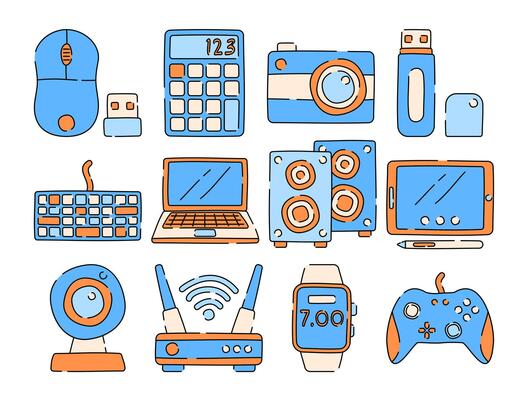 123

7.00