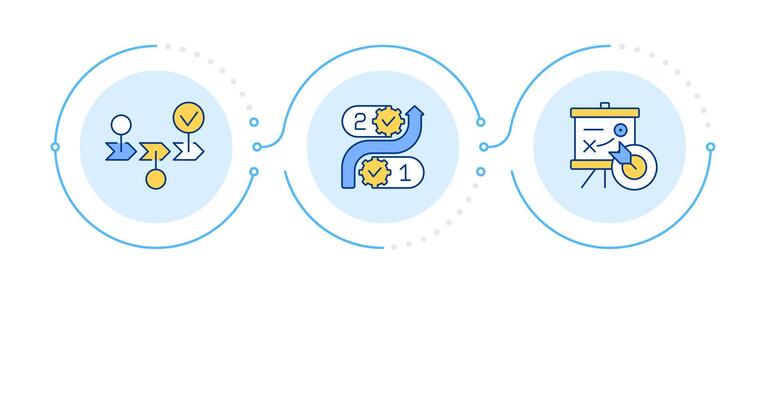 2
1