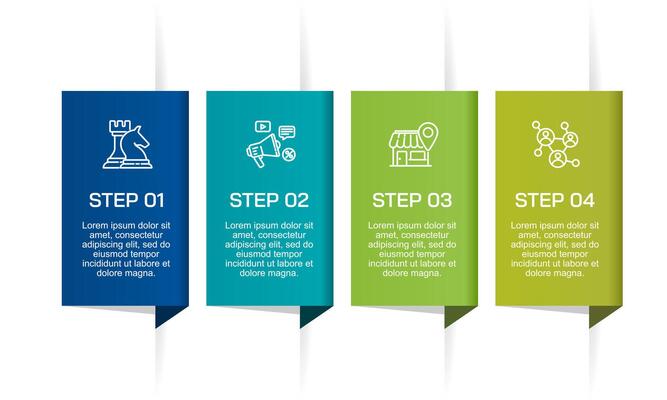 STEP 01

Lorem ipsum dolor sit amet, consectetur adipiscing elit, sed do eiusmod tempor incididunt ut labore et dolore magna.

STEP 02

Lorem ipsum dolor sit amet, consectetur adipiscing elit, sed do eiusmod tempor incididunt ut labore et dolore magna.

STEP 03

Lorem ipsum dolor sit amet, consectetur adipiscing elit, sed do eiusmod tempor incididunt ut labore et dolore magna.

STEP 04

Lorem ipsum dolor sit amet, consectetur adipiscing elit, sed do eiusmod tempor incididunt ut labore et dolore magna.