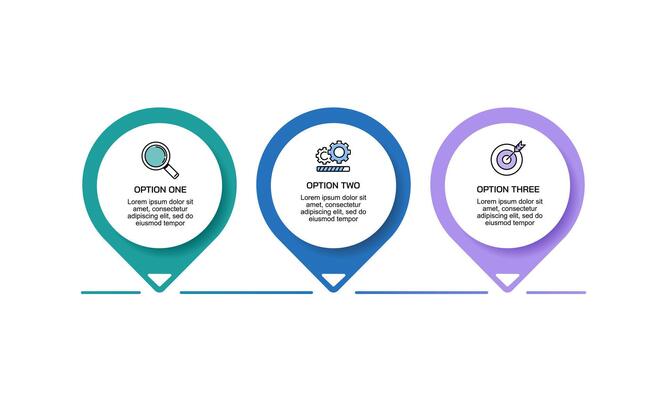 OPTION ONE
Lorem ipsum dolor sit amet, consectetur adipiscing elit, sed do eiusmod tempor

OPTION TWO
Lorem ipsum dolor sit amet, consectetur adipiscing elit, sed do eiusmod tempor

OPTION THREE
Lorem ipsum dolor sit amet, consectetur adipiscing elit, sed do eiusmod tempor