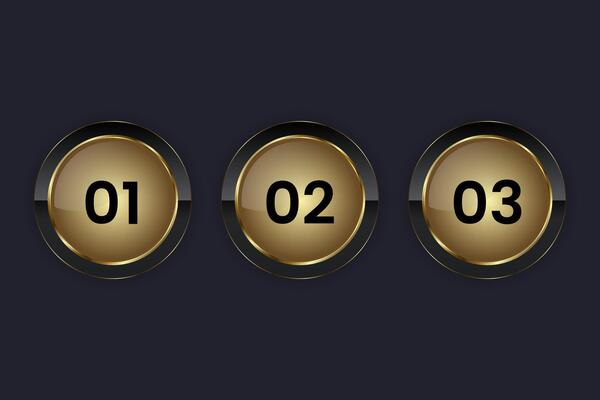 01

02

03