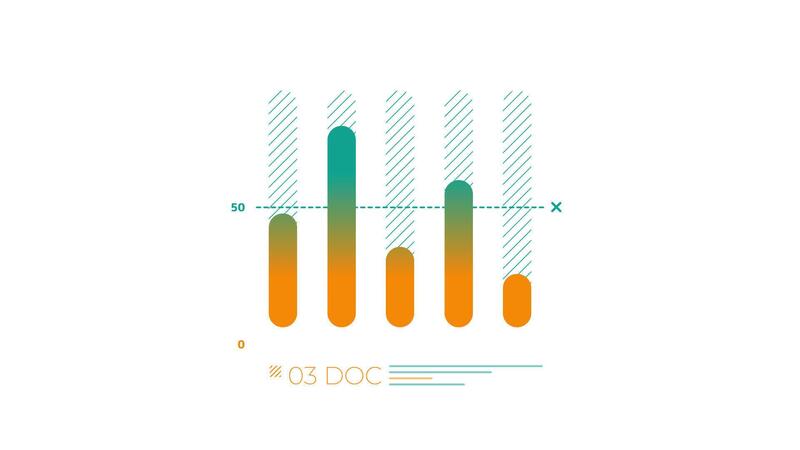 50

0

03 DOC