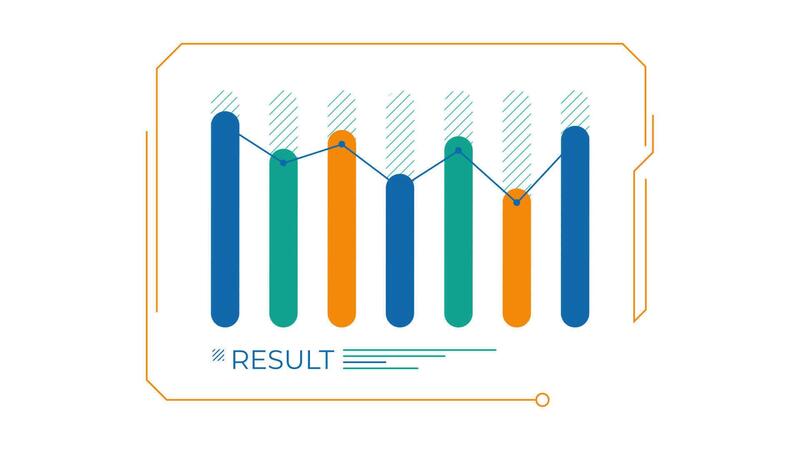 RESULT