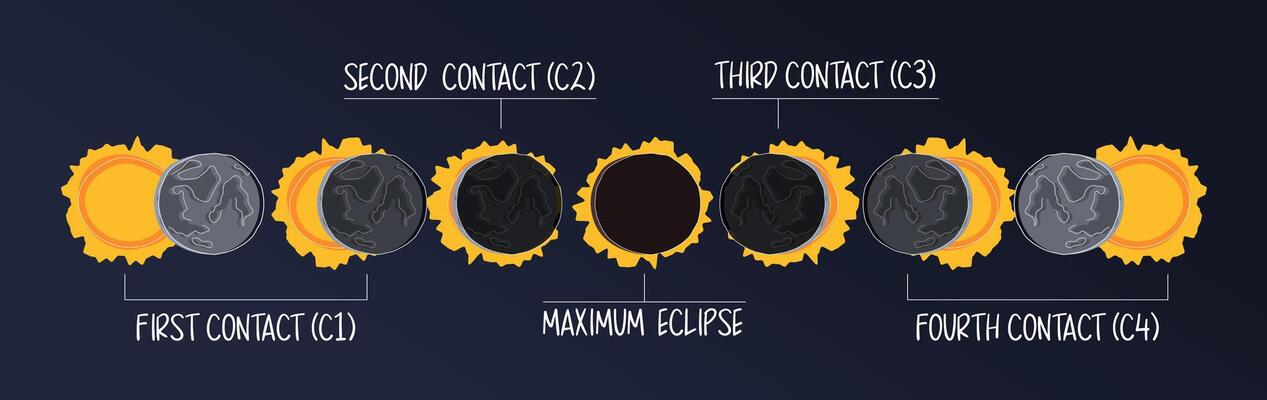 SECOND CONTACT (C2)
THIRD CONTACT (C3)
FIRST CONTACT (C1)
MAXIMUM ECLIPSE
FOURTH CONTACT (C4)