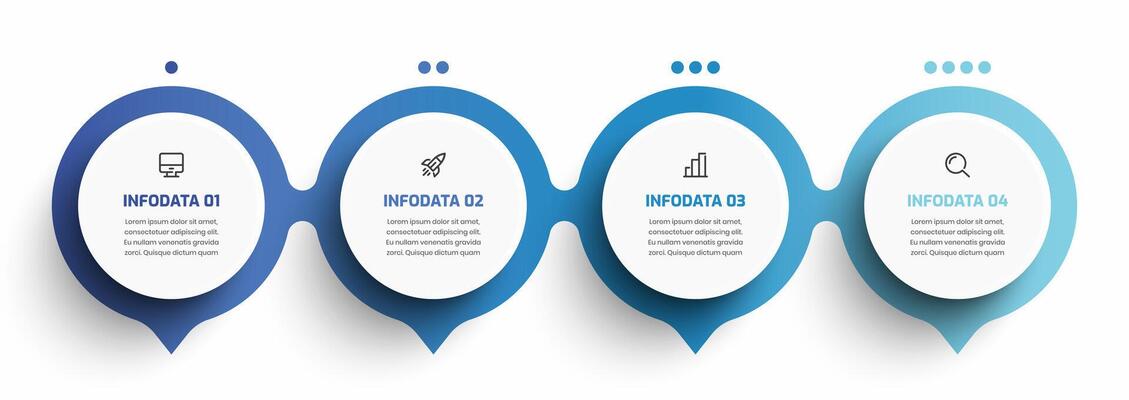 INFODATA 01

Lorem ipsum dolor sit amet, consectetuer adipiscing elit. Eu nullam venenatis gravida zorci. Quisque dictum quam

INFODATA 02

Lorem ipsum dolor sit amet, consectetuer adipiscing elit. Eu nullam venenatis gravida zorci. Quisque dictum quam

INFODATA 03

Lorem ipsum dolor sit amet, consectetuer adipiscing elit. Eu nullam venenatis gravida zorci. Quisque dictum quam

INFODATA 04

Lorem ipsum dolor sit amet, consectetuer adipiscing elit. Eu nullam venenatis gravida zorci. Quisque dictum quam