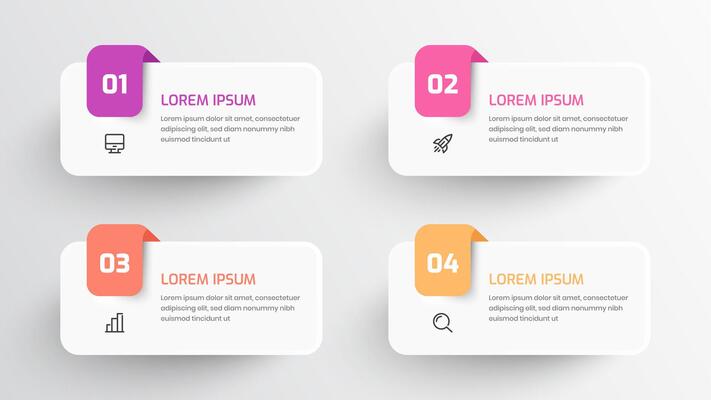 01

LOREM IPSUM

Lorem ipsum dolor sit amet, consectetuer adipiscing elit, sed diam nonummy nibh euismod tincidunt ut

02

LOREM IPSUM

Lorem ipsum dolor sit amet, consectetuer adipiscing elit, sed diam nonummy nibh euismod tincidunt ut

03

LOREM IPSUM

Lorem ipsum dolor sit amet, consectetuer adipiscing elit, sed diam nonummy nibh euismod tincidunt ut

04

LOREM IPSUM

Lorem ipsum dolor sit amet, consectetuer adipiscing elit, sed diam nonummy nibh euismod tincidunt ut