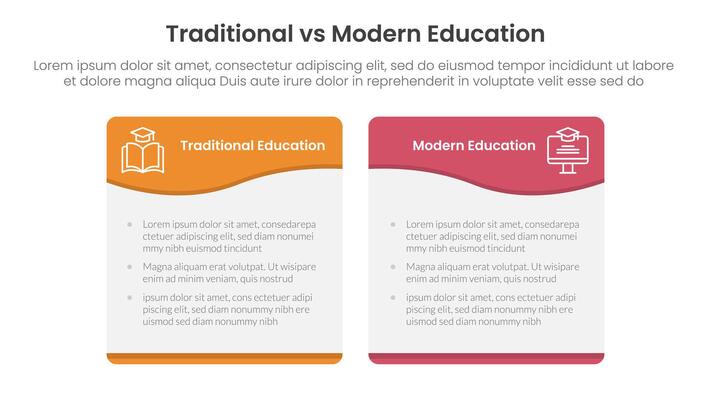 Traditional vs Modern Education

Lorem ipsum dolor sit amet, consectetur adipiscing elit, sed do eiusmod tempor incididunt ut labore et dolore magna aliqua Duis aute irure dolor in reprehenderit in voluptate velit esse sed do

Traditional Education

- Lorem ipsum dolor sit amet, consedarepa ctetuer adipiscing elit, sed diam nonumei mmy nibh euismod tincidunt
- Magna aliquam erat volutpat. Ut wisipare enim ad minim veniam, quis nostrud
- ipsum dolor sit amet, cons ectetuer adipi piscing elit, sed diam nonummy nibh ere uismod sed diam nonummy nibh

Modern Education

- Lorem ipsum dolor sit amet, consedarepa ctetuer adipiscing elit, sed diam nonumei mmy nibh euismod tincidunt
- Magna aliquam erat volutpat. Ut wisipare enim ad minim veniam, quis nostrud
- ipsum dolor sit amet, cons ectetuer adipi piscing elit, sed diam nonummy nibh ere uismod sed diam nonummy nibh