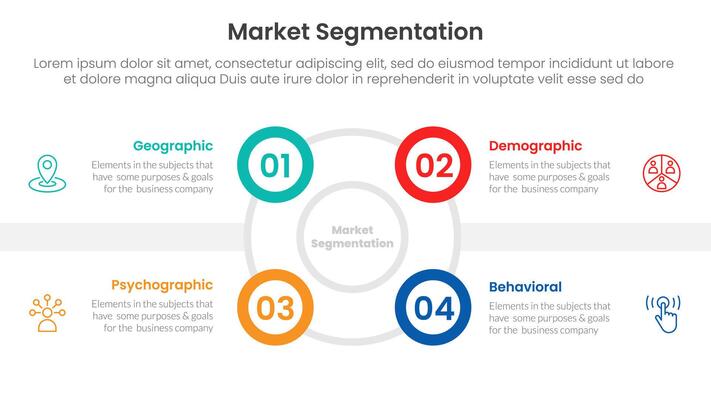 Market Segmentation

Lorem ipsum dolor sit amet, consectetur adipiscing elit, sed do eiusmod tempor incididunt ut labore et dolore magna aliqua Duis aute irure dolor in reprehenderit in voluptate velit esse sed do

Geographic
Elements in the subjects that have some purposes & goals for the business company

01

02

Demographic
Elements in the subjects that have some purposes & goals for the business company

Market Segmentation

Psychographic
Elements in the subjects that have some purposes & goals for the business company

03

04

Behavioral
Elements in the subjects that have some purposes & goals for the business company