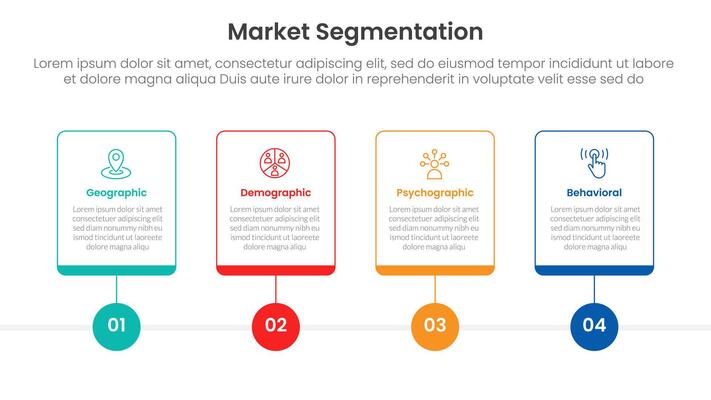 Market Segmentation

Lorem ipsum dolor sit amet, consectetur adipiscing elit, sed do eiusmod tempor incididunt ut labore et dolore magna aliqua Duis aute irure dolor in reprehenderit in voluptate velit esse sed do

Geographic

Lorem ipsum dolor sit amet consectetuer adipiscing elit sed diam nonummy nibh eu ismod tincidunt ut laoreete dolore magna aliqu

01

Demographic

Lorem ipsum dolor sit amet consectetuer adipiscing elit sed diam nonummy nibh eu ismod tincidunt ut laoreete dolore magna aliqu

02

Psychographic

Lorem ipsum dolor sit amet consectetuer adipiscing elit sed diam nonummy nibh eu ismod tincidunt ut laoreete dolore magna aliqu

03

Behavioral

Lorem ipsum dolor sit amet consectetuer adipiscing elit sed diam nonummy nibh eu ismod tincidunt ut laoreete dolore magna aliqu

04