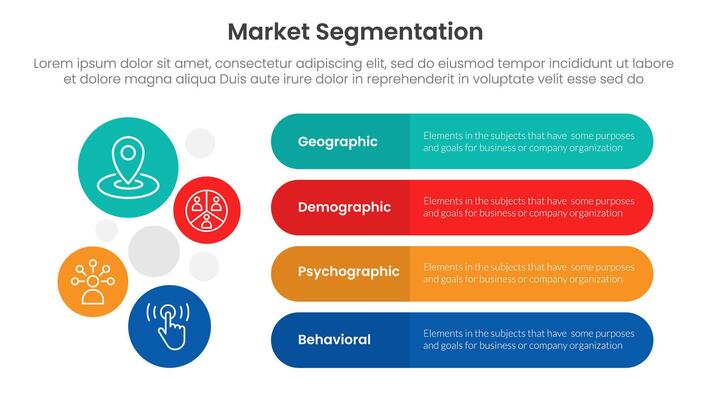 Market Segmentation

Lorem ipsum dolor sit amet, consectetur adipiscing elit, sed do eiusmod tempor incididunt ut labore et dolore magna aliqua Duis aute irure dolor in reprehenderit in voluptate velit esse sed do

Geographic
Elements in the subjects that have some purposes and goals for business or company organization

Demographic
Elements in the subjects that have some purposes and goals for business or company organization

Psychographic
Elements in the subjects that have some purposes and goals for business or company organization

Behavioral
Elements in the subjects that have some purposes and goals for business or company organization