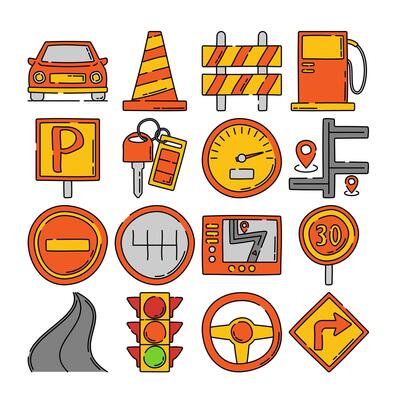 P

30