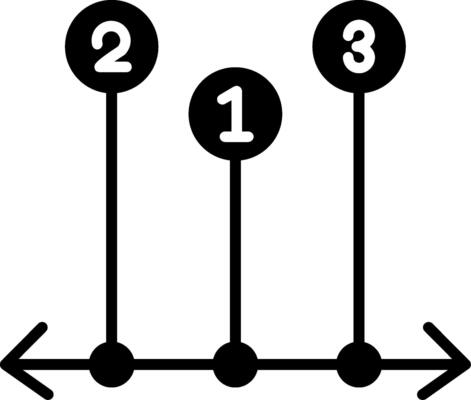 2
1
3