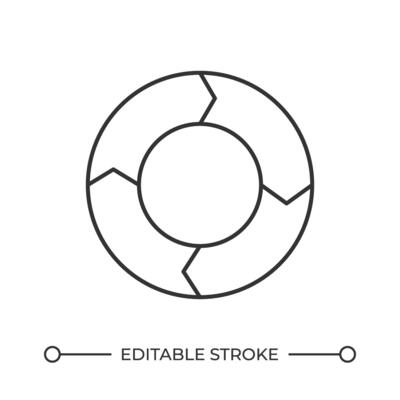 EDITABLE STROKE