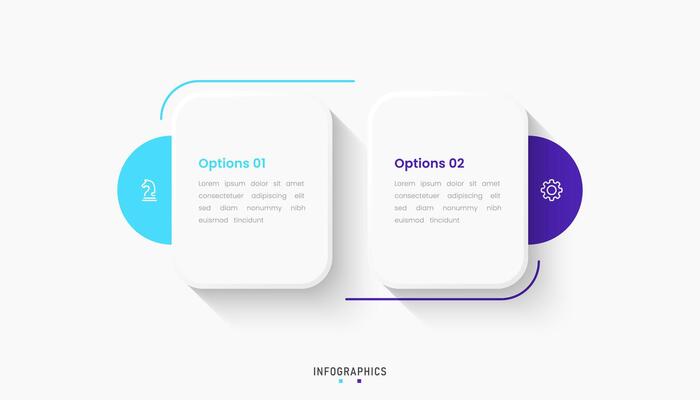 Options 01

Lorem ipsum dolor sit amet consectetuer adipiscing elit sed diam nonummy nibh euismod tincidunt

Options 02

Lorem ipsum dolor sit amet consectetuer adipiscing elit sed diam nonummy nibh euismod tincidunt

INFOGRAPHICS